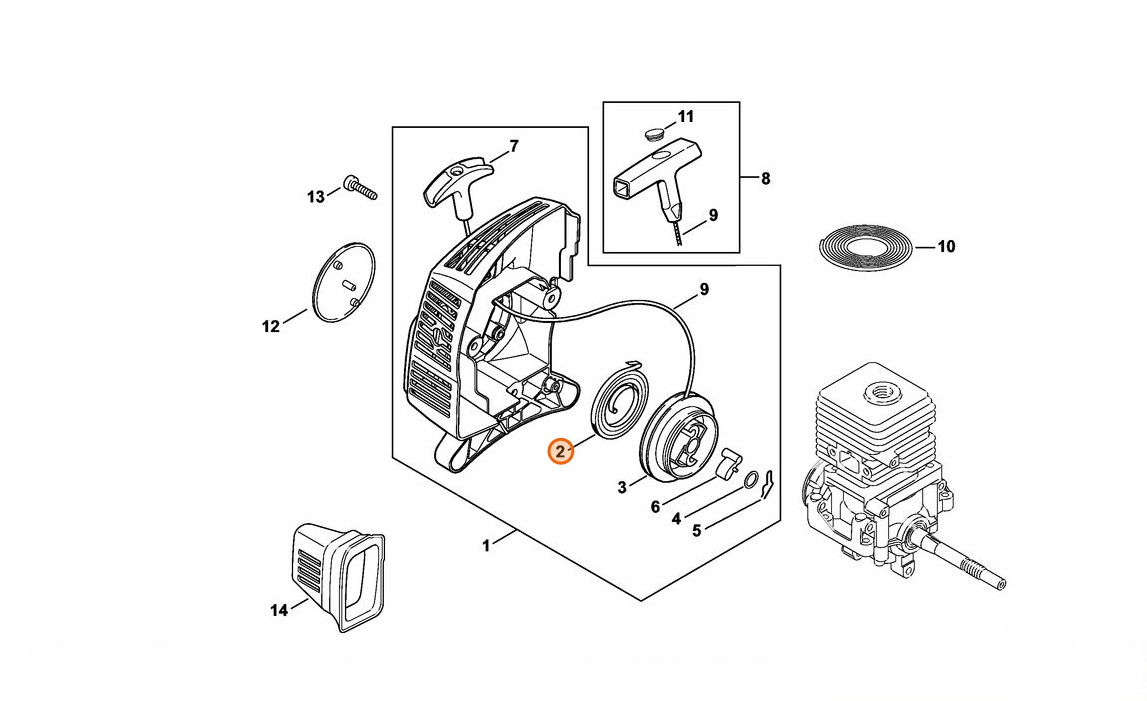 11
7
8
13
9
10
9
12
2
3
6
4
5
1
14